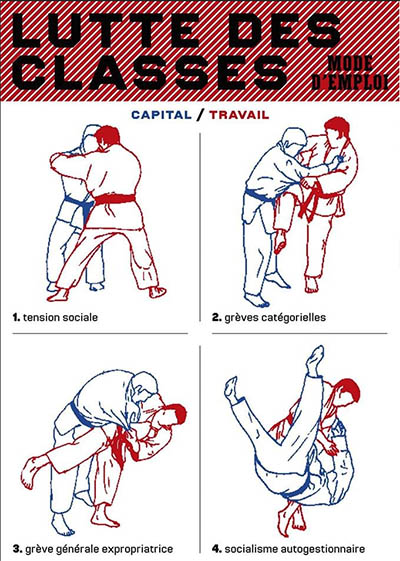 LUTTE DES CLASSES

MODE D'EMPLOI

CAPITAL / TRAVAIL

1. tension sociale

2. grèves catégorielles

3. grève générale expropriatrice

4. socialisme autogestionnaire